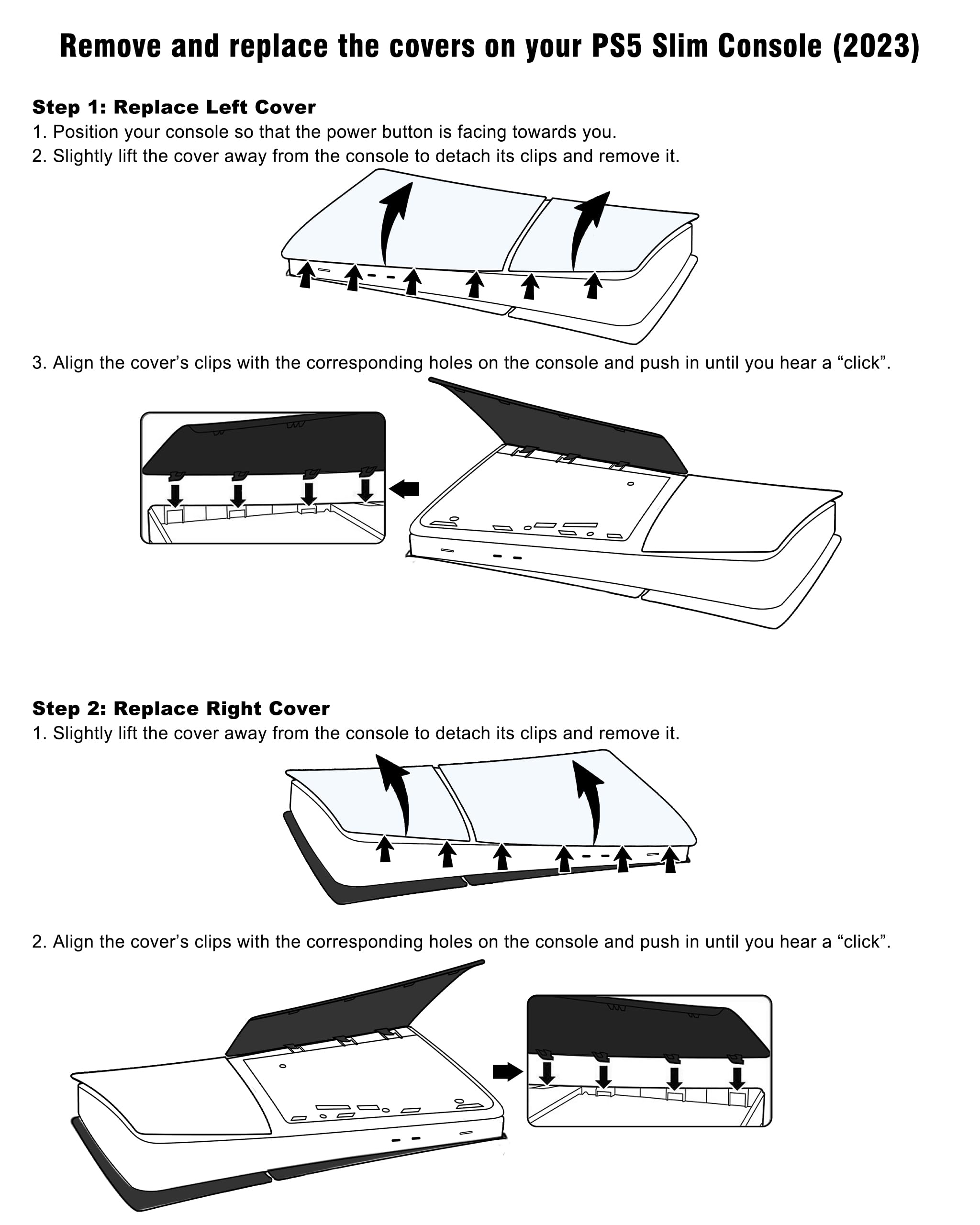 Remove and replace the covers on your PS5 Slim Console (2023)

Step 1: Replace Left Cover
1. Position your console so that the power button is facing towards you.
2. Slightly lift the cover away from the console to detach its clips and remove it.

3. Align the cover's clips with the corresponding holes on the console and push in until you hear a "click".

Step 2: Replace Right Cover
1. Slightly lift the cover away from the console to detach its clips and remove it.

2. Align the cover's clips with the corresponding holes on the console and push in until you hear a "click".